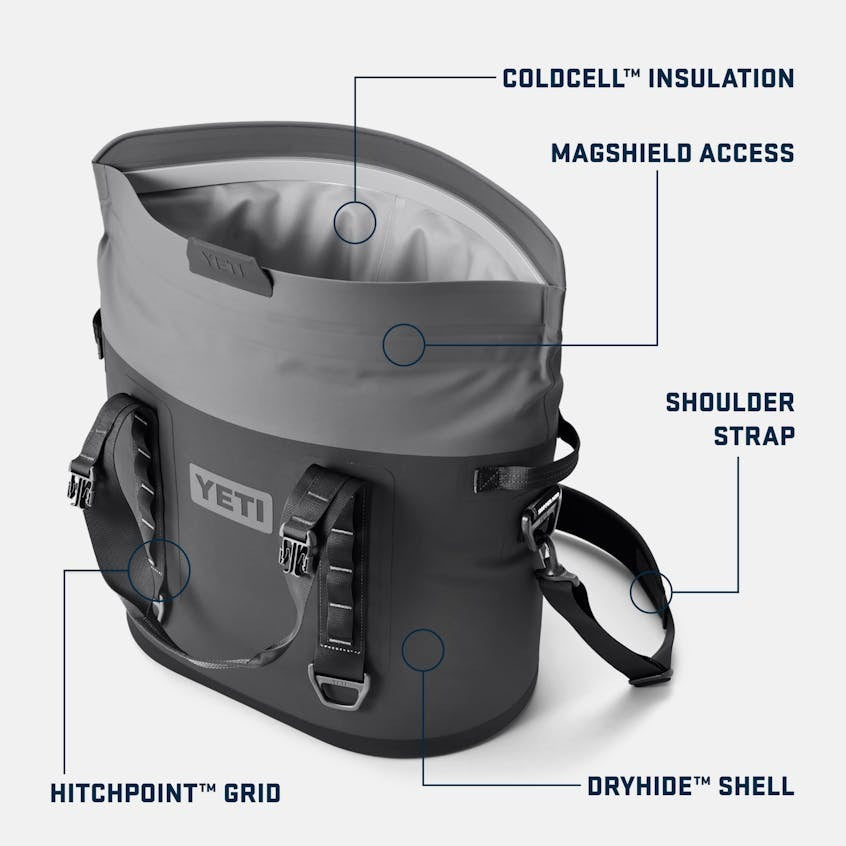 COLDCELL™ INSULATION

MAGSHIELD ACCESS

YETI

SHOULDER STRAP

YETI

HITCHPOINT™ GRID

DRYHIDE™ SHELL