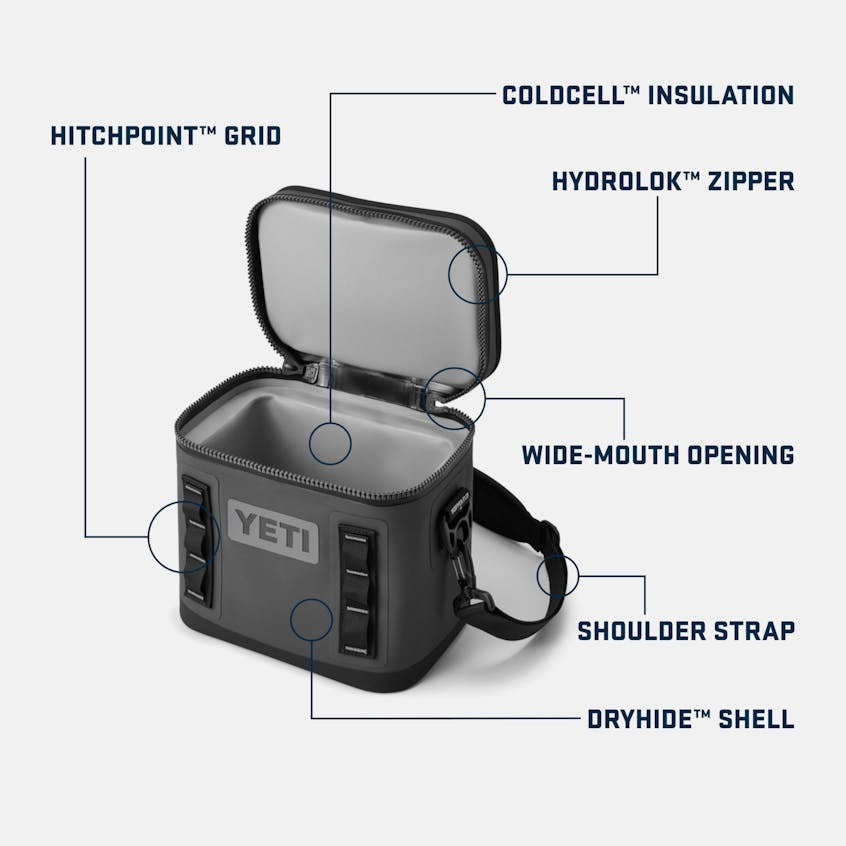 COLDCELL™ INSULATION

HITCHPOINT™ GRID

HYDROLOK™ ZIPPER

WIDE-MOUTH OPENING

YETI

SHOULDER STRAP

DRYHIDE™ SHELL