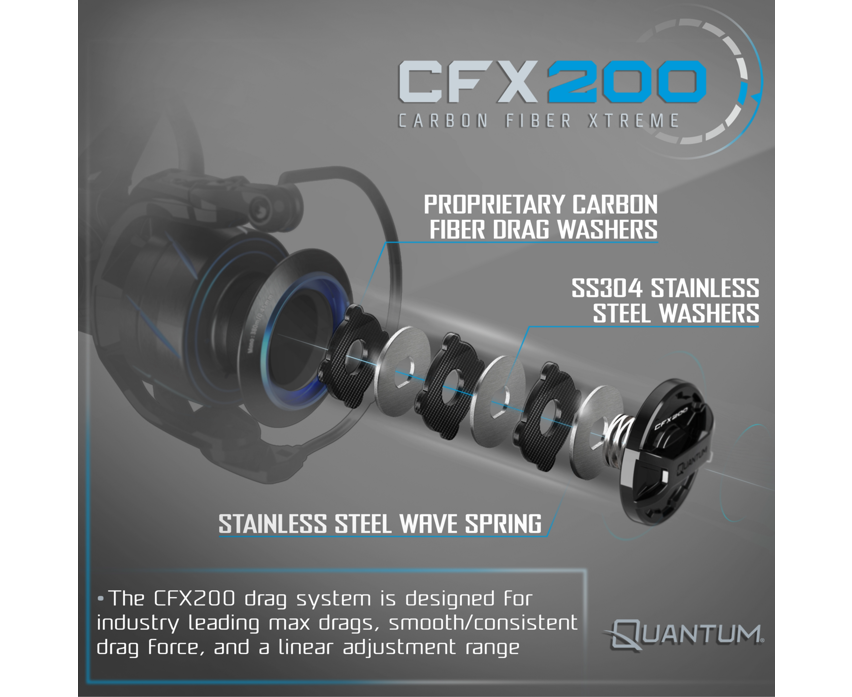 CFX200
CARBON FIBER XTREME

PROPRIETARY CARBON FIBER DRAG WASHERS

SS304 STAINLESS STEEL WASHERS

CFX200

QUANTUM

STAINLESS STEEL WAVE SPRING

• The CFX200 drag system is designed for industry leading max drags, smooth/consistent drag force, and a linear adjustment range

QUANTUM.